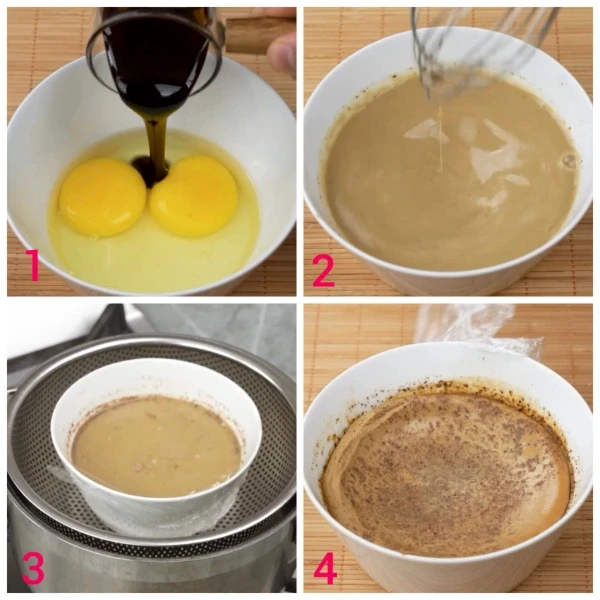 1
2
3
4